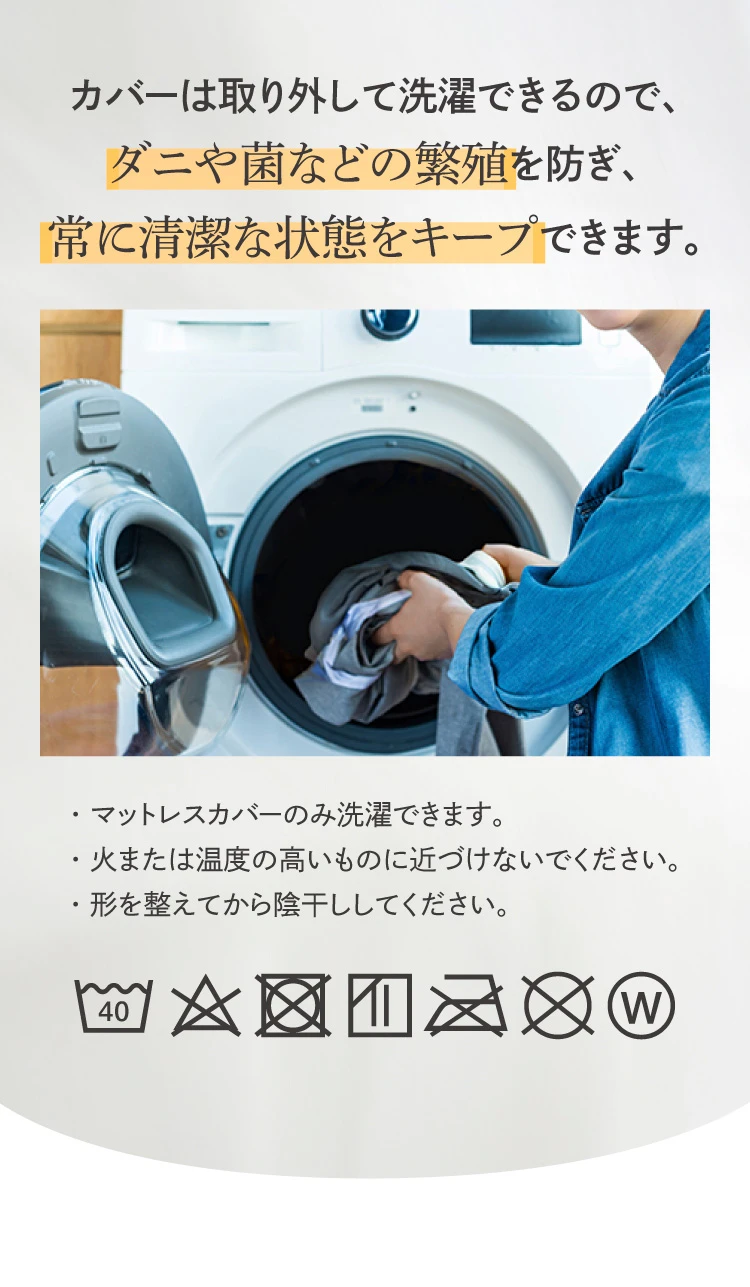 カバーは取り外して洗濯できるので、
ダニや菌などの繁殖を防ぎ、
常に清潔な状態をキープできます。

・マットレスカバーのみ洗濯できます。
・火または温度の高いものに近づけないでください。
・形を整えてから陰干ししてください。

40

W