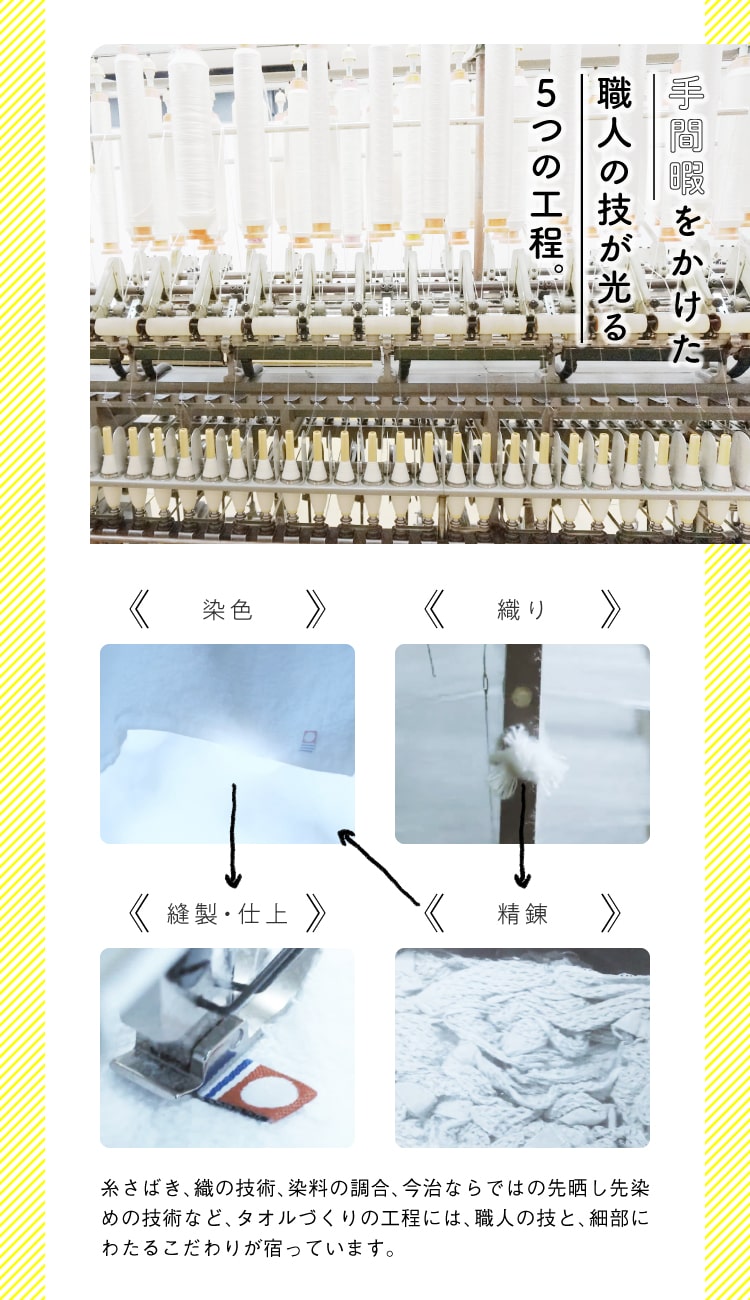 手間暇をかけた
職人の技が光る
5つの工程。

《 染色 》

《 織り 》

《 縫製・仕上 》

《 精錬 》

糸さばき、織の技術、染料の調合、今治ならではの先晒し先染めの技術など、タオルづくりの工程には、職人の技と、細部にわたるこだわりが宿っています。