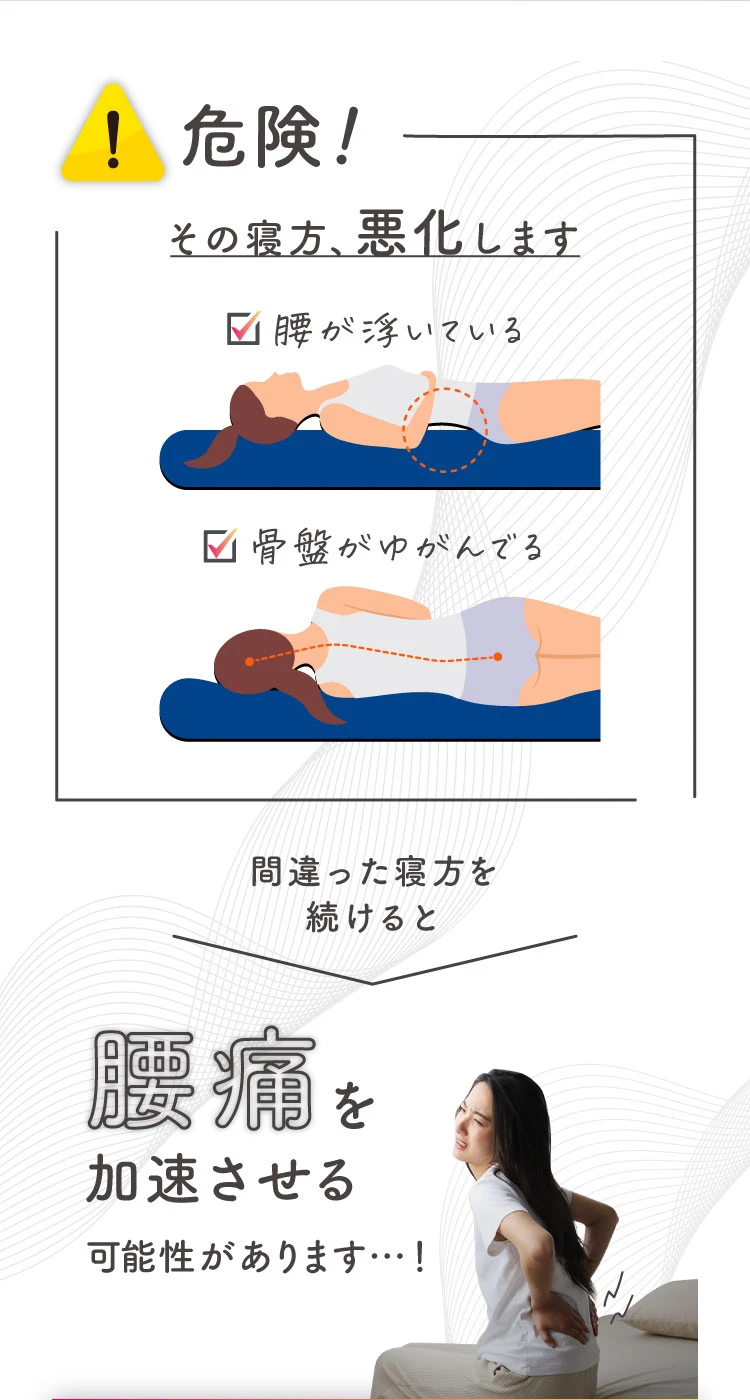 危険！

その寝方、悪化します

腰が浮いている

骨盤がゆがんでる

間違った寝方を
続けると

腰痛を
加速させる
可能性があります…！