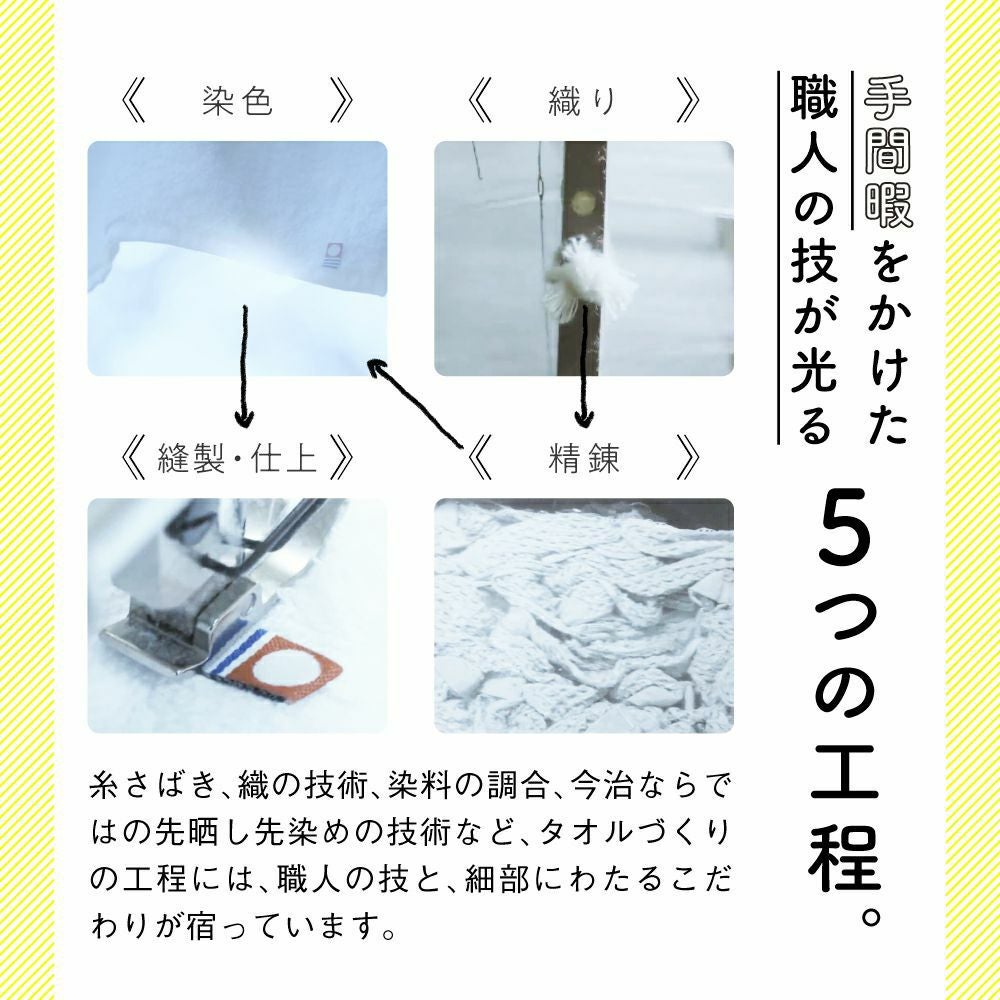 手間暇をかけた
職人の技が光る

5つの工程。

《 染色 》

《 織り 》

《 縫製・仕上 》

《 精錬 》

糸さばき、織の技術、染料の調合、今治ならではの先晒し先染めの技術など、タオルづくりの工程には、職人の技と、細部にわたるこだわりが宿っています。