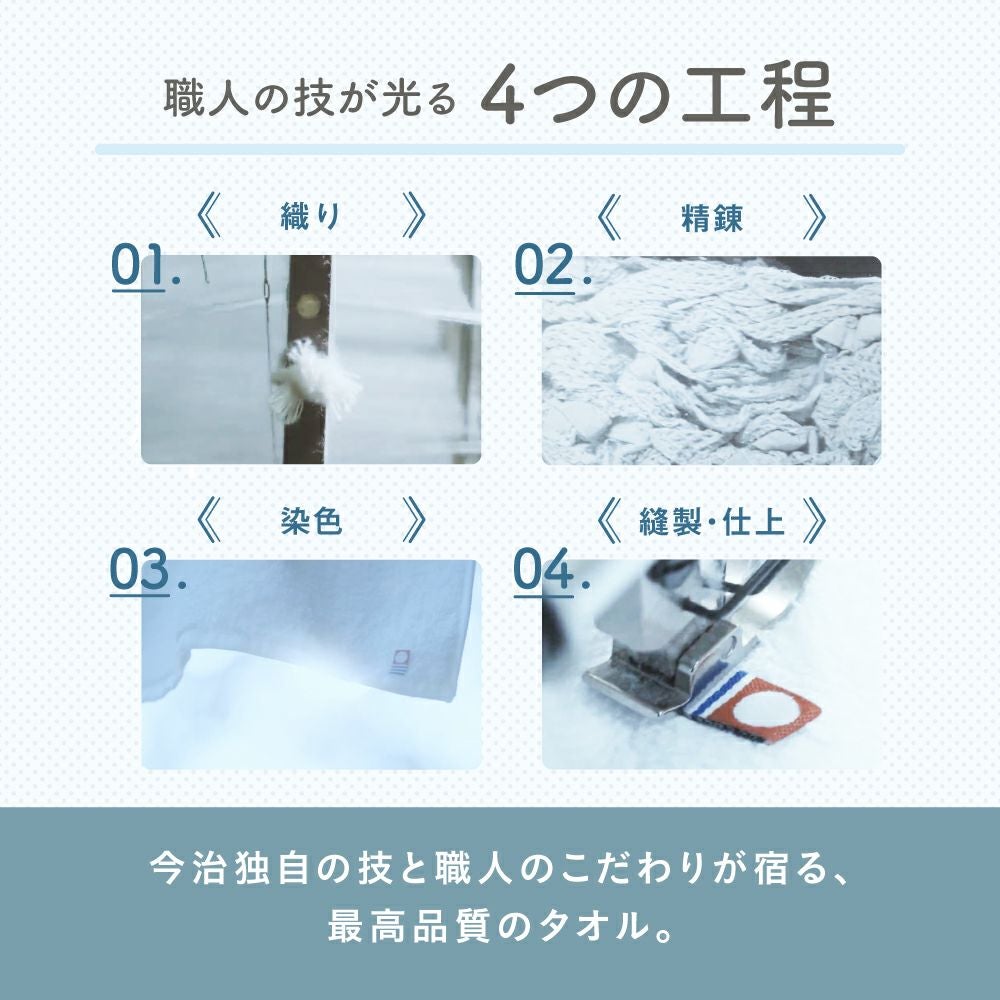 職人の技が光る 4つの工程

《 織り 》
01.

《 精錬 》
02.

《 染色 》
03.

《 縫製・仕上 》
04.

今治独自の技と職人のこだわりが宿る、
最高品質のタオル。